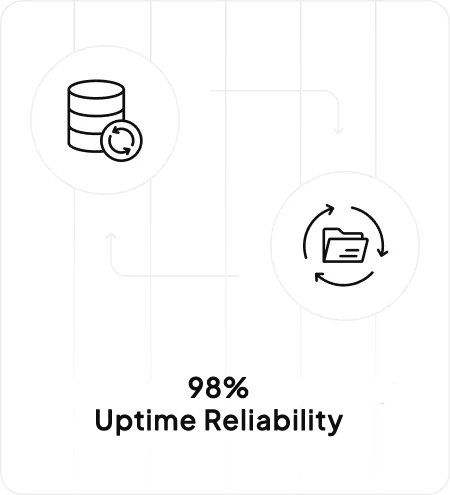 98%
Uptime Reliability